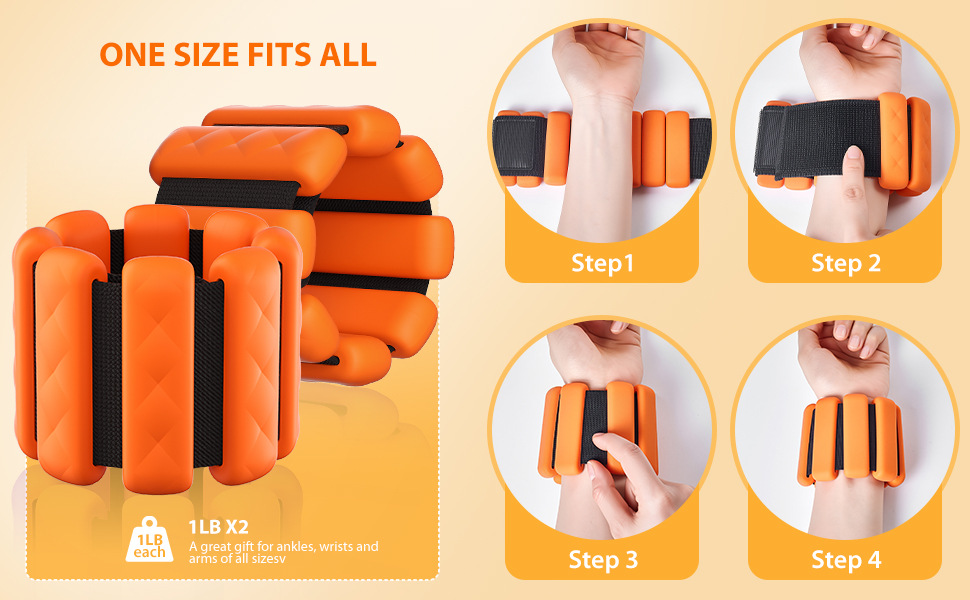 ONE SIZE FITS ALL

1LB each

1LB X2

A great gift for ankles, wrists and arms of all sizesv

Step1

Step 2

Step 3

Step 4